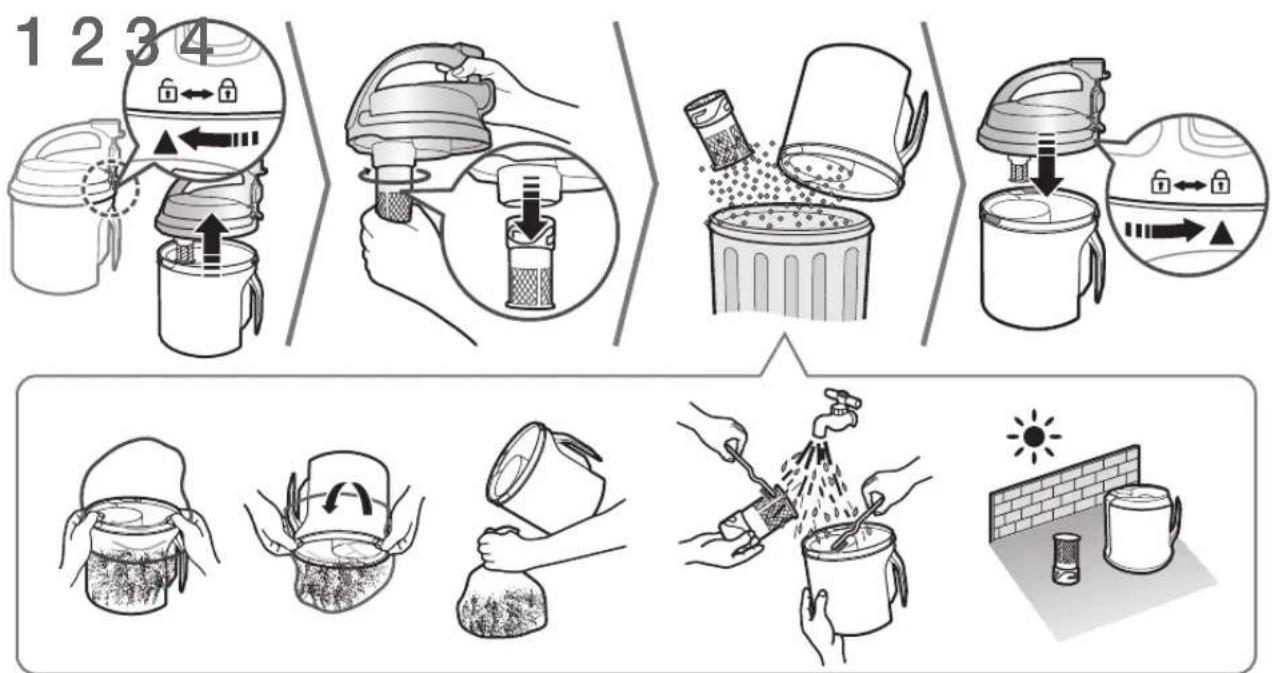 1 2 3 4