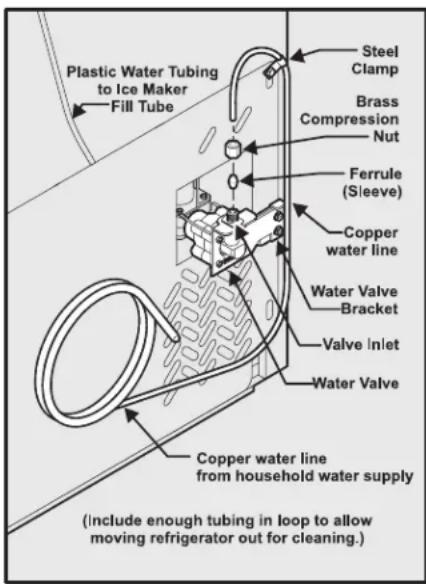 Plastic Water Tubing to Ice Maker Fill Tube

Steel Clamp

Brass Compression Nut

Ferrule (Sleeve)

Copper water line

Water Valve Bracket

Valve Inlet

Water Valve

Copper water line from household water supply

(Include enough tubing in loop to allow moving refrigerator out for cleaning.)