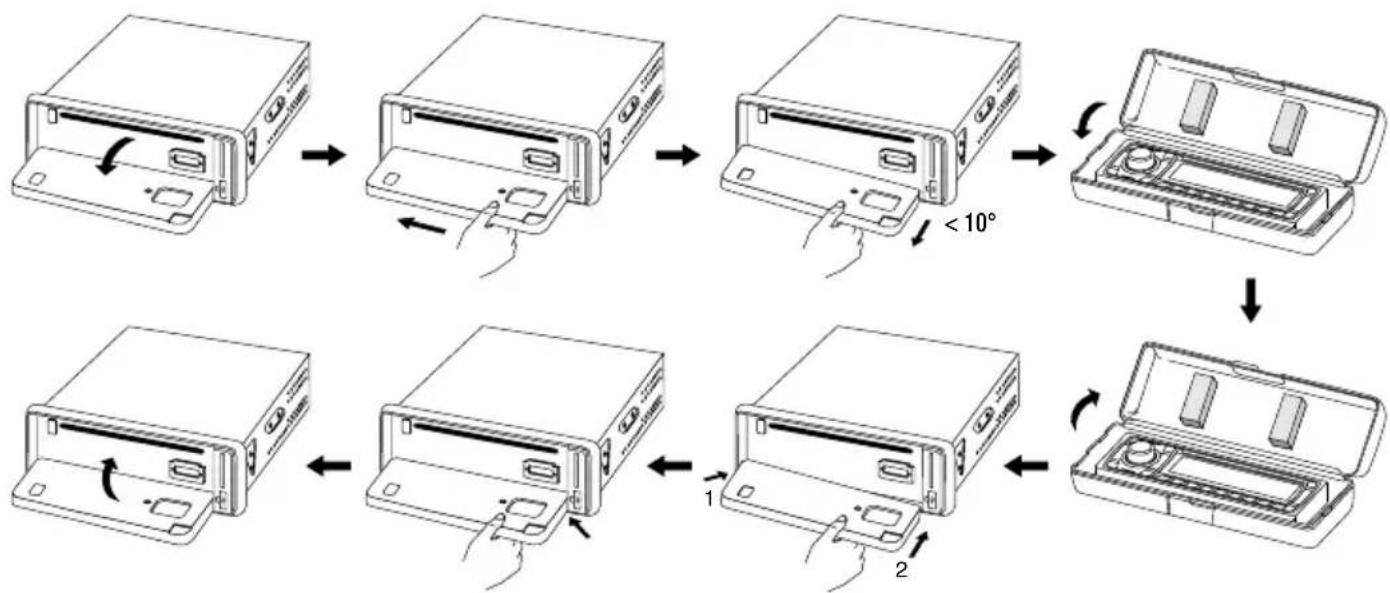 < 10°

1

2