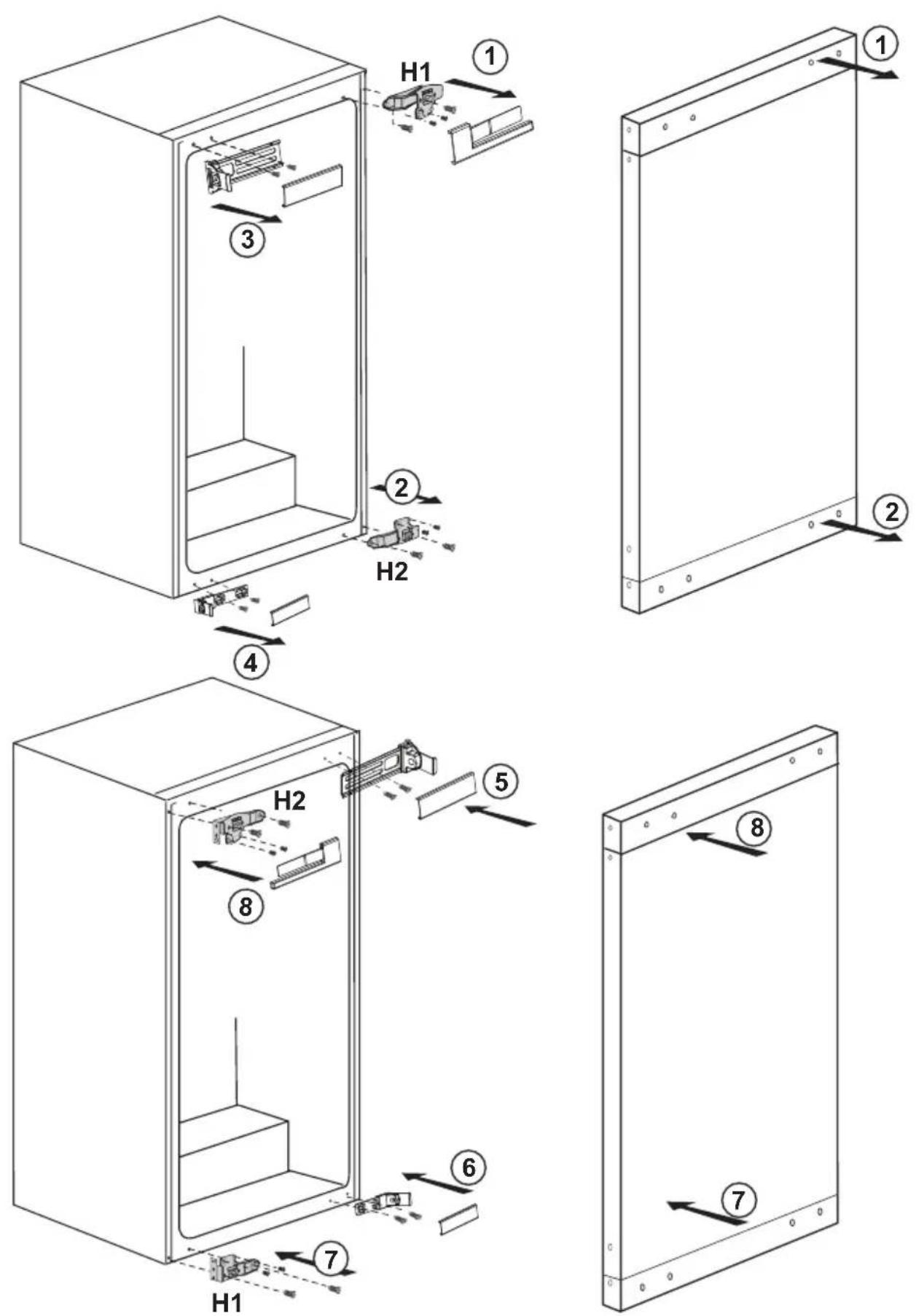 H1
1
1
3
2
2
H2
4
H2
5
8
8
6
7
7
H1