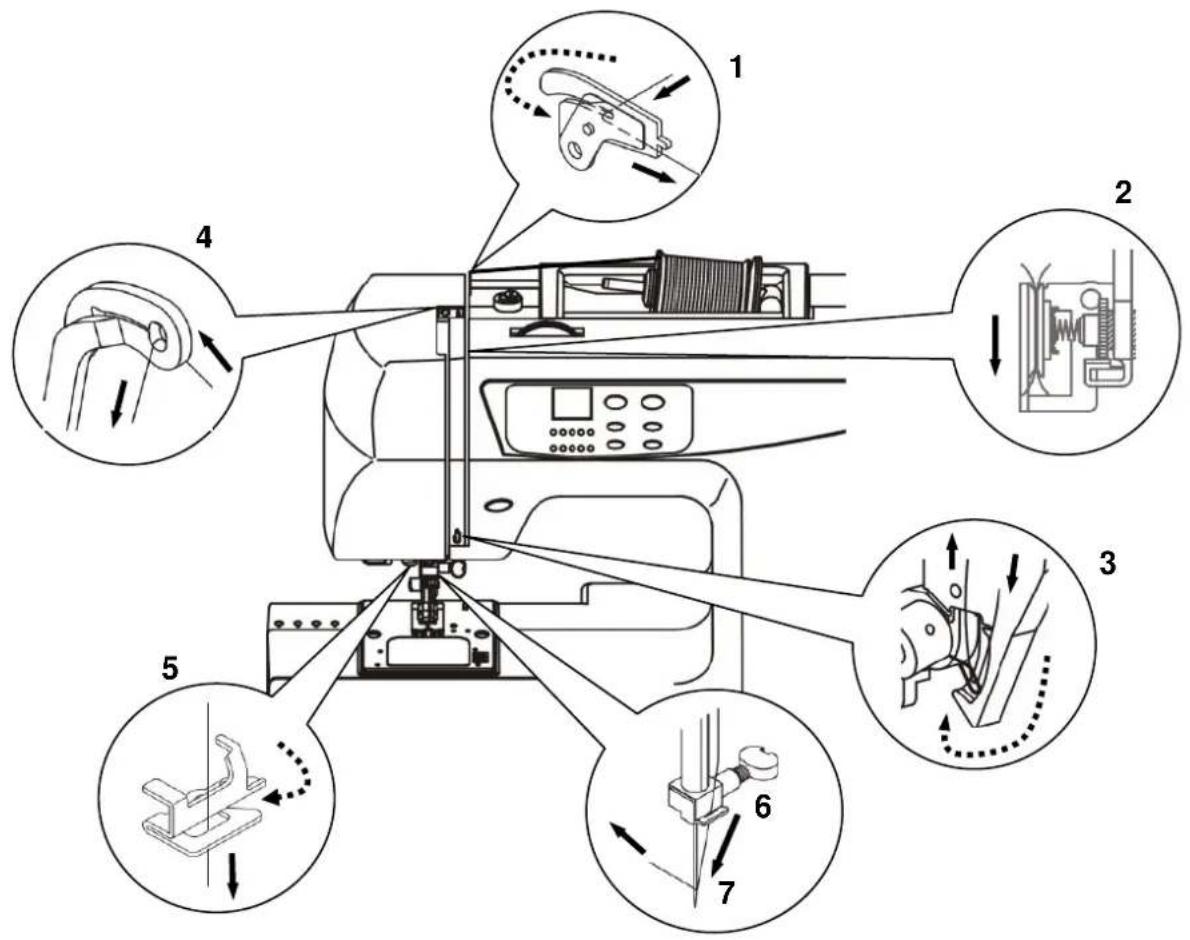 1

2

4

3

5

6

7