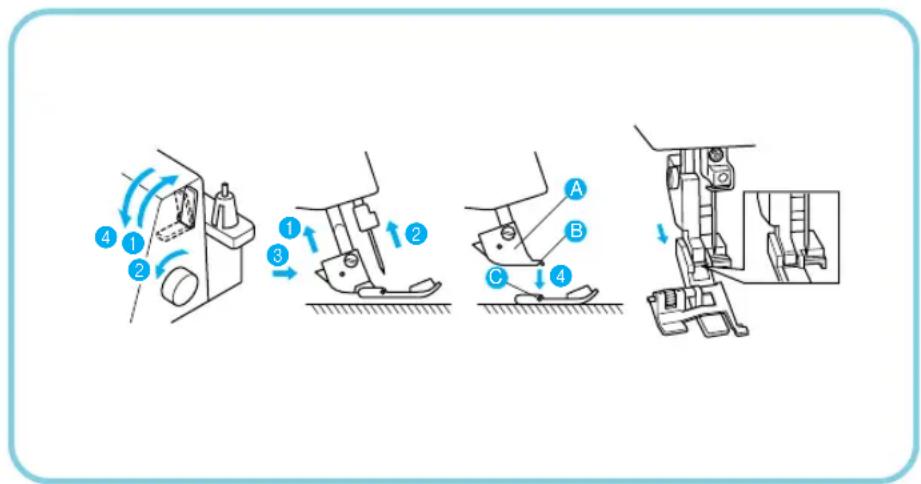 4
1
2
1
2
3
A
B
C
4