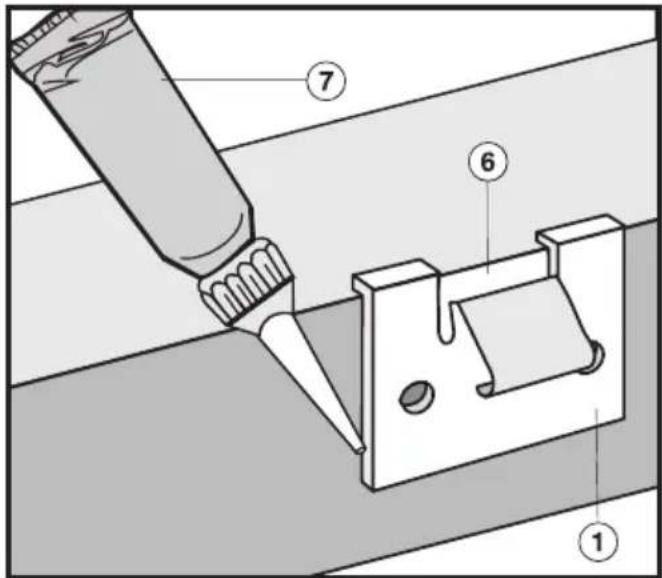 7
6
1