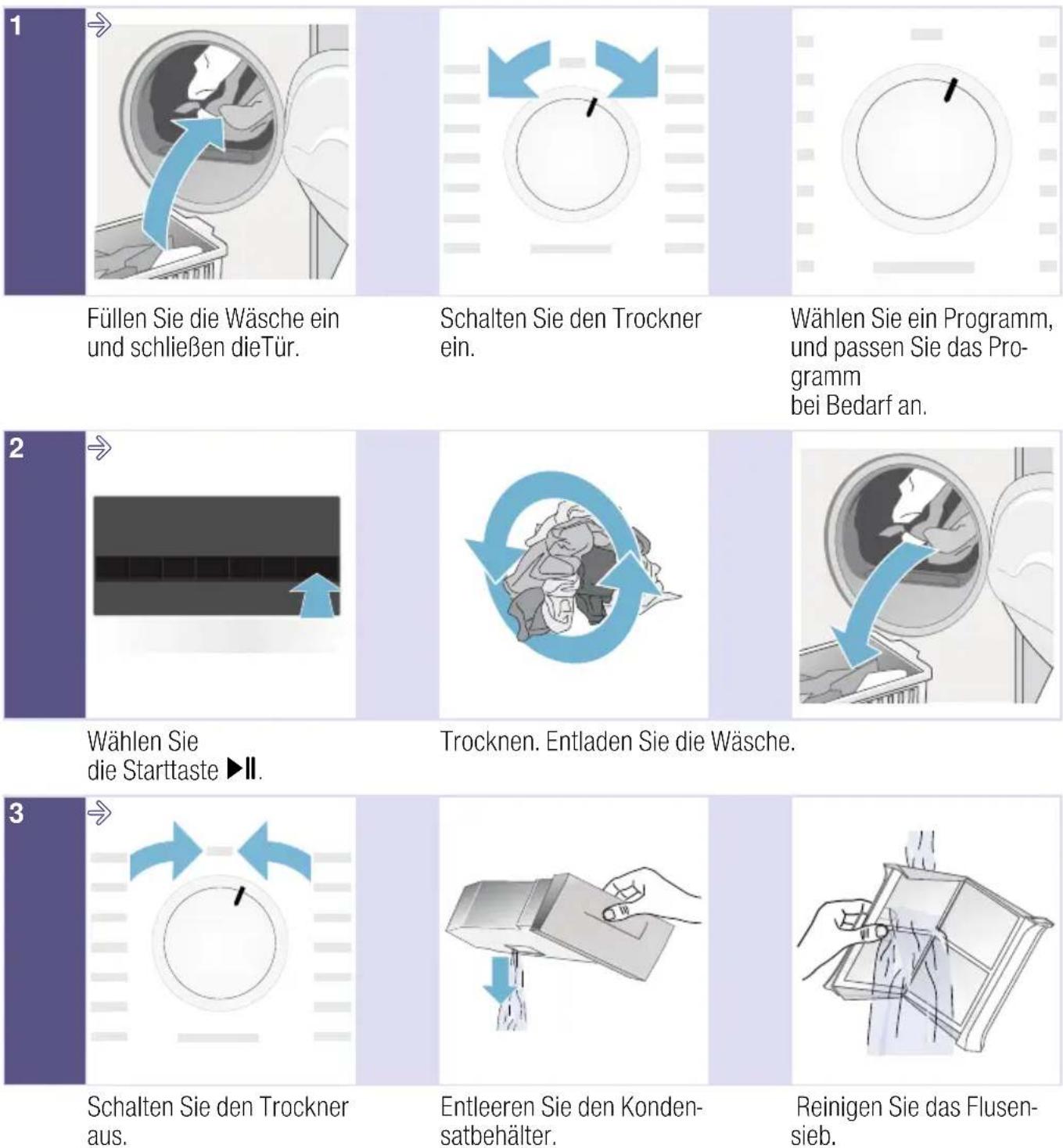 1

Füllen Sie die Wäsche ein und schließen dieTür.

Schalten Sie den Trockner ein.

Wählen Sie ein Programm, und passen Sie das Programm
bei Bedarf an.

2

Wählen Sie
die Starttaste ▶II.

Trocknen. Entladen Sie die Wäsche.

3

Schalten Sie den Trockner aus.

Entleeren Sie den Kondensatbehälter.

Reinigen Sie das Flusensieb.