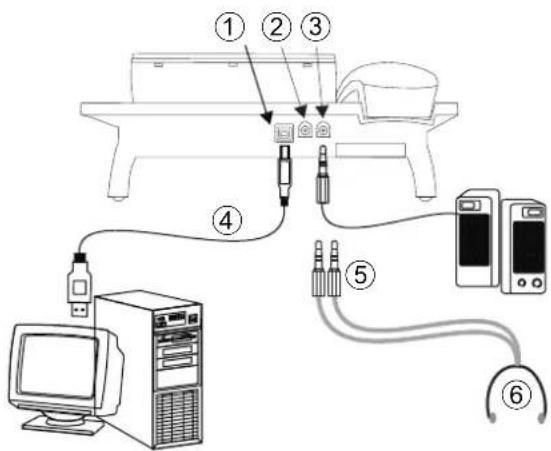 ①
②
③
④
⑤
⑥