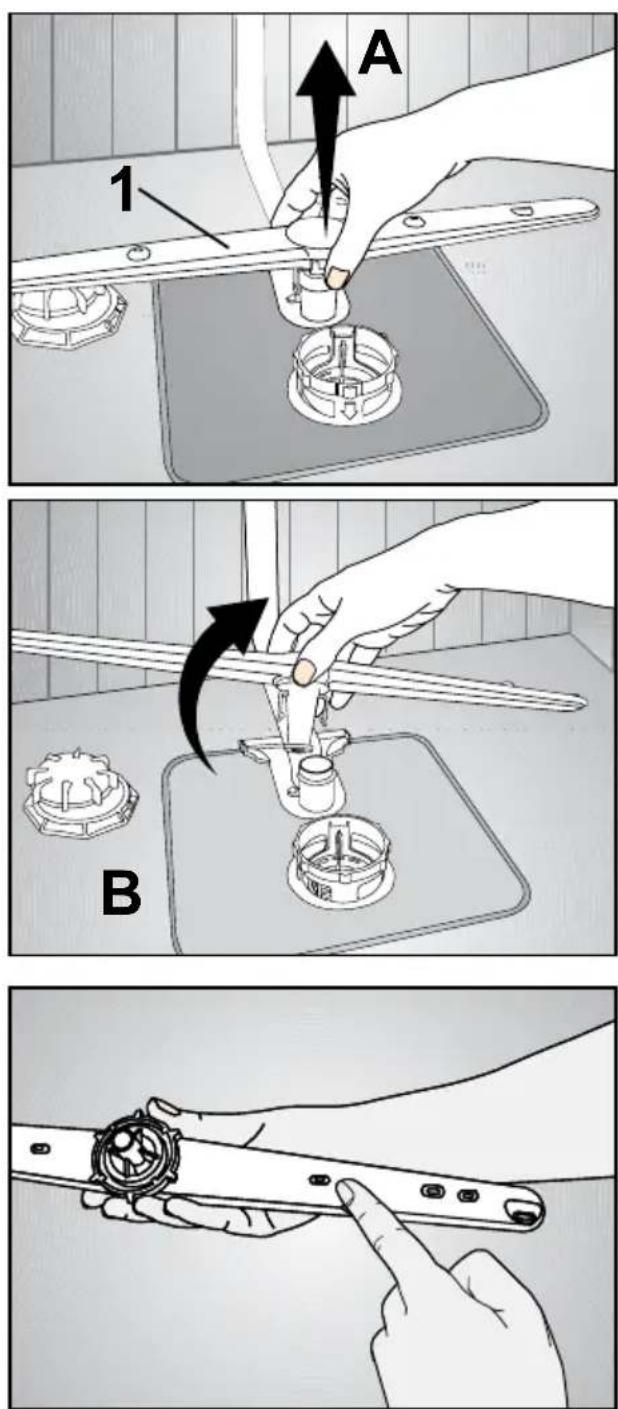 A
1

B