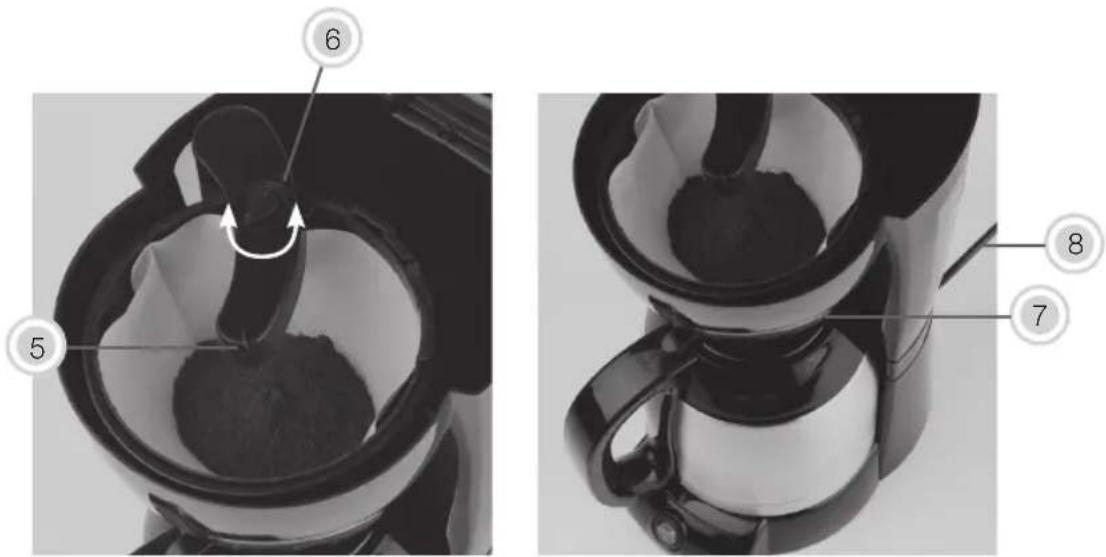 6
5
8
7