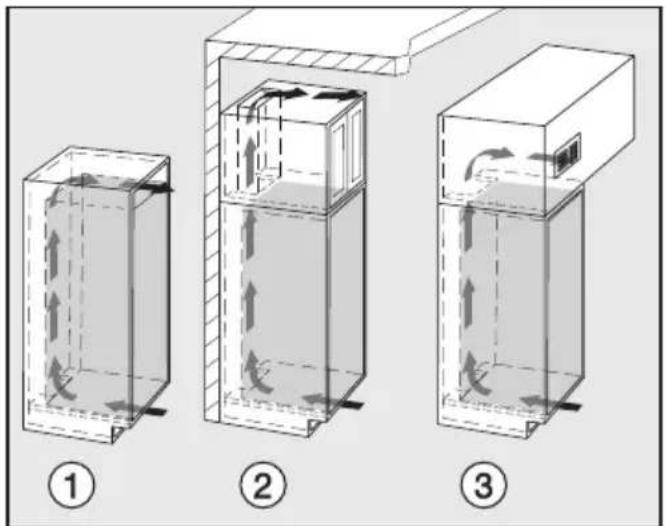 1

2

3