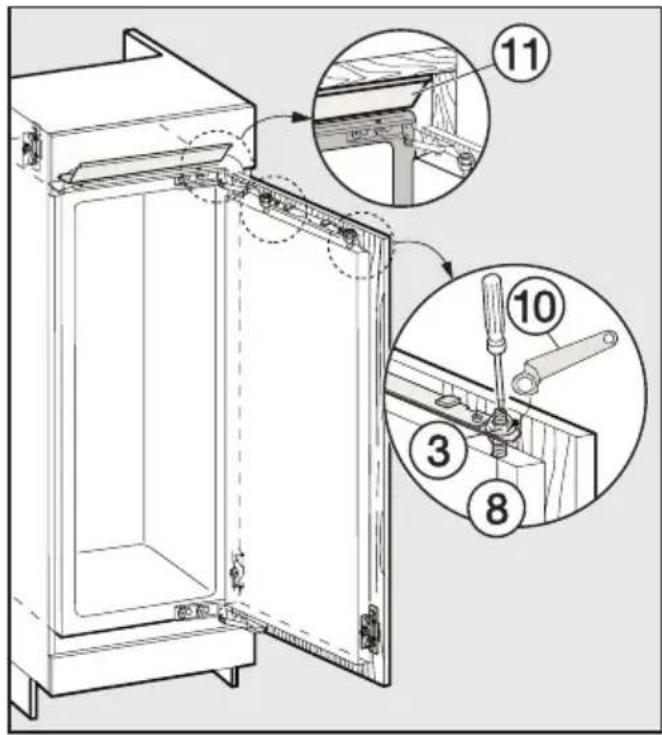 11
10
3
8