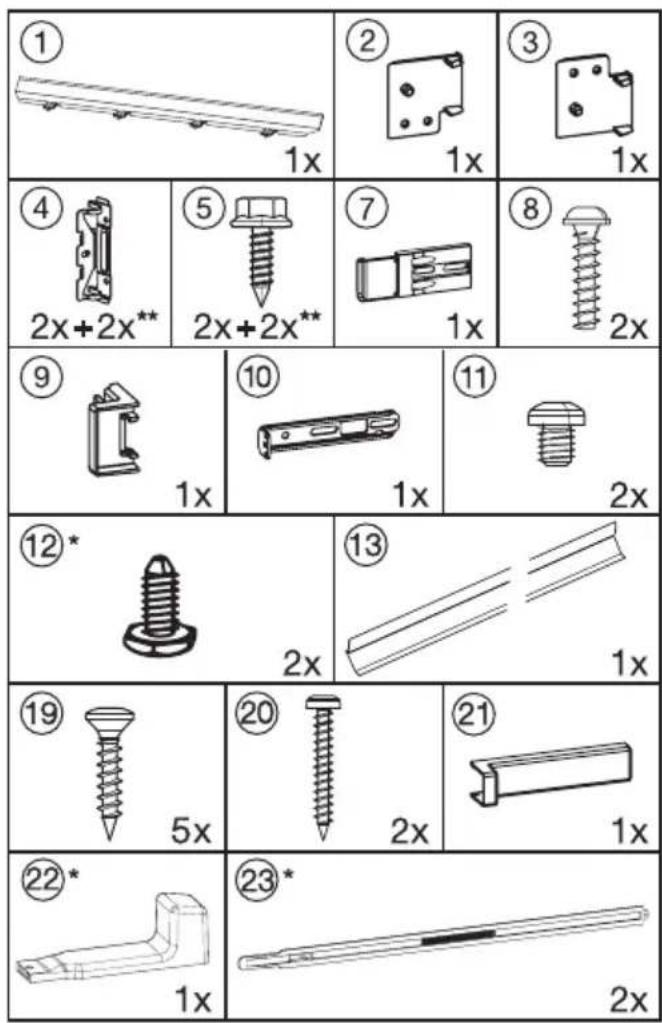 1
1x

2
1x

3
1x

4
2x+2x**

5
2x+2x**

7
1x

8
2x

9
1x

10
1x

11
2x

12*
2x

13
1x

19
5x

20
2x

21
1x

22*
1x

23*
2x