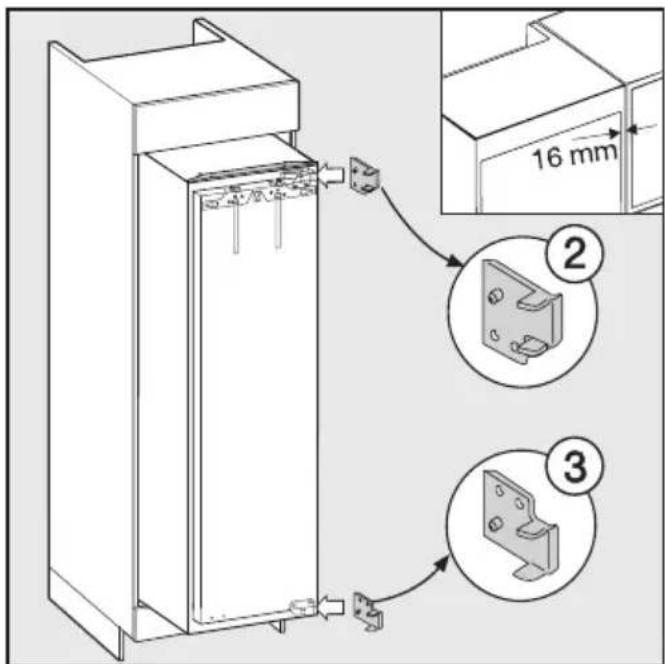 16 mm

2

3