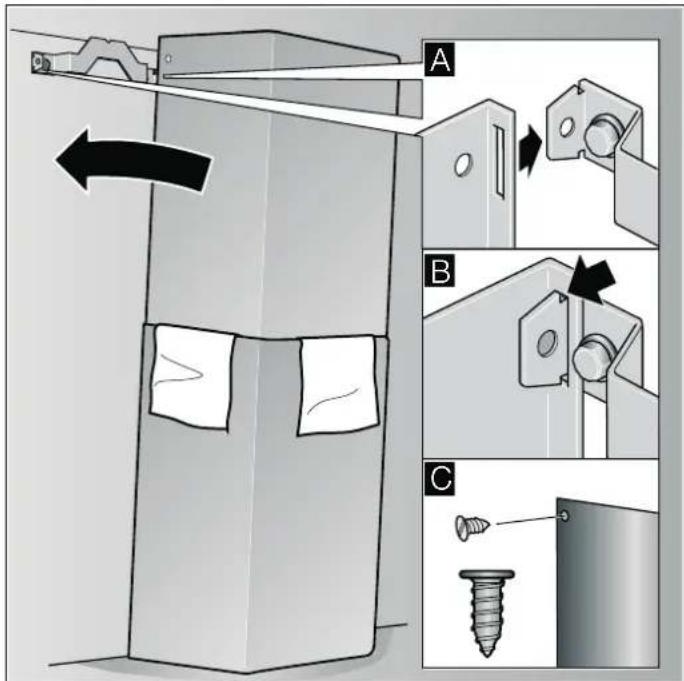 A
B
C