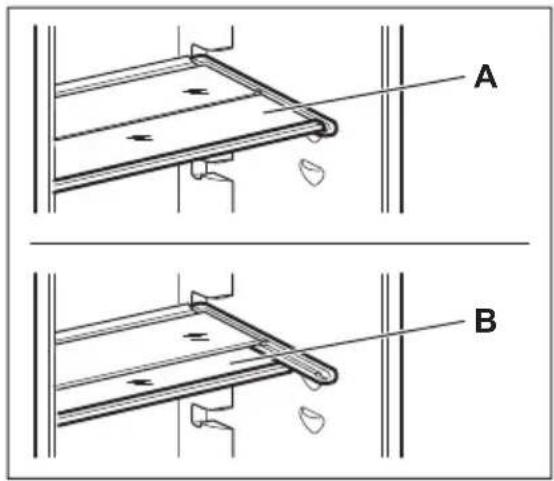 A

B