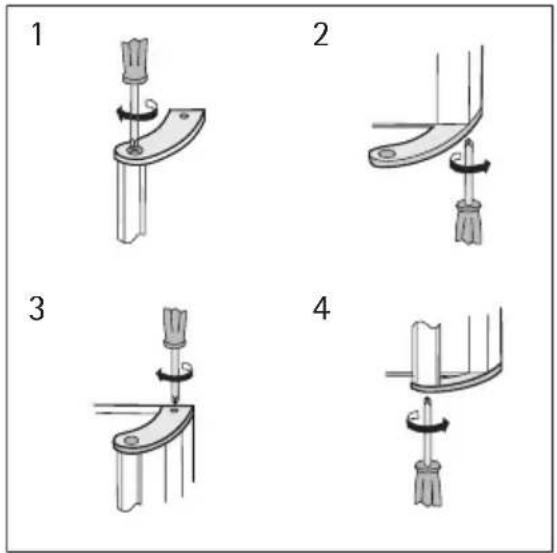 1
2
3
4