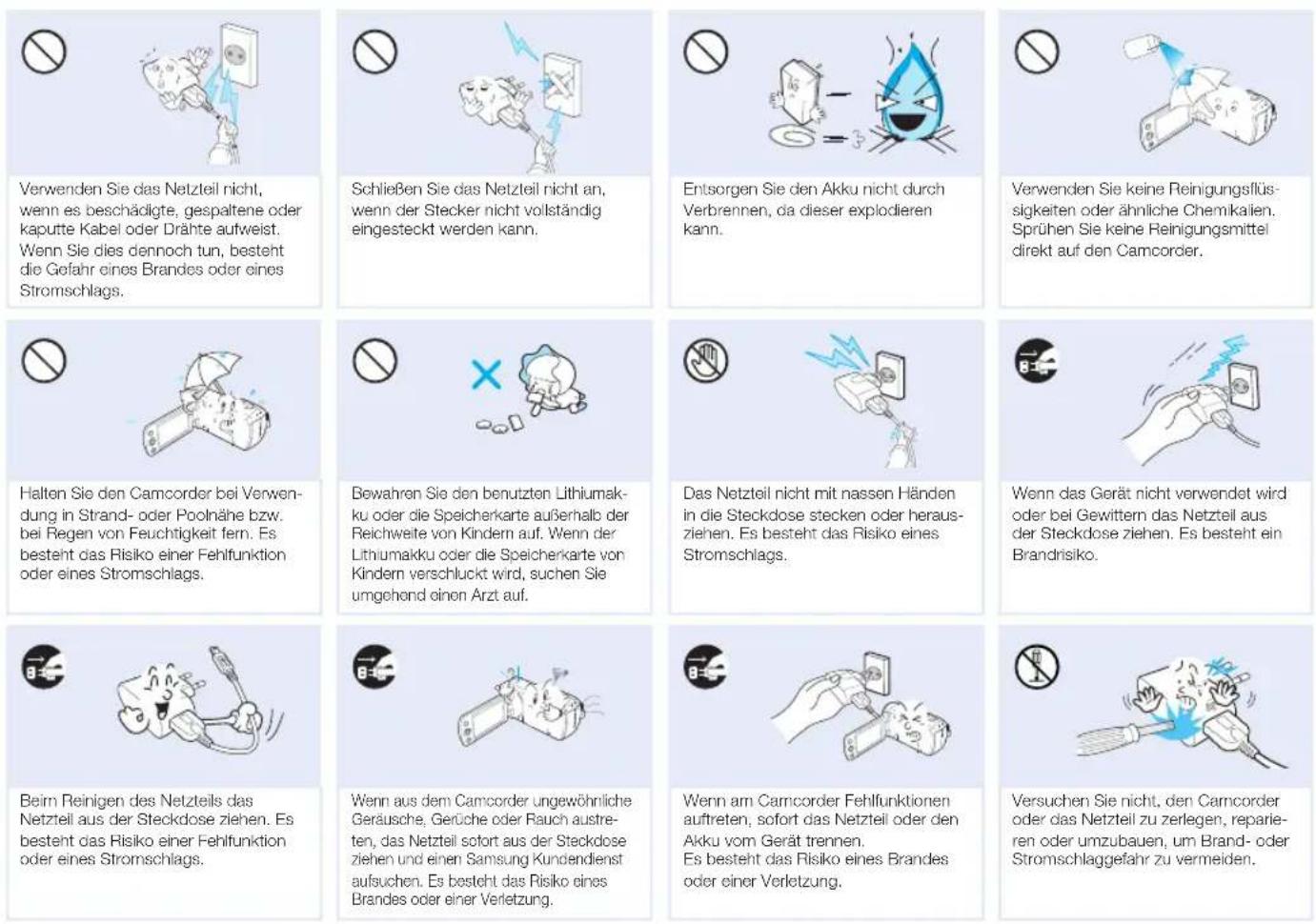 Verwenden Sie das Netzteil nicht, wenn es beschädigte, gespaltene oder kaputte Kabel oder Drähte aufweist. Wenn Sie dies dennoch tun, besteht die Gefahr eines Brandes oder eines Stromschlags.

Schließen Sie das Netzteil nicht an, wenn der Stecker nicht vollständig eingesteckt werden kann.

Entsorgen Sie den Akku nicht durch Verbrennen, da dieser explodieren kann.

Verwenden Sie keine Reinigungsflüssigkeiten oder ähnliche Chemikalien. Sprühen Sie keine Reinigungsmittel direkt auf den Camcorder.

Halten Sie den Camcorder bei Verwendung in Strand- oder Poolnähe bzw. bei Regen von Feuchtigkeit fern. Es besteht das Risiko einer Fehlfunktion oder eines Stromschlags.

Bewahren Sie den benutzten Lithiumakku oder die Speicherkarte außerhalb der Reichweite von Kindern auf. Wenn der Lithiumakku oder die Speicherkarte von Kindern verschluckt wird, suchen Sie umgehend einen Arzt auf.

Das Netzteil nicht mit nassen Händen in die Steckdose stecken oder herausziehen. Es besteht das Risiko eines Stromschlags.

Wenn das Gerät nicht verwendet wird oder bei Gewittern das Netzteil aus der Steckdose ziehen. Es besteht ein Brandrisiko.

Beim Reinigen des Netzteils das Netzteil aus der Steckdose ziehen. Es besteht das Risiko einer Fehlfunktion oder eines Stromschlags.

Wenn aus dem Camcorder ungewöhnliche Geräusche, Gerüche oder Rauch austreten, das Netzteil sofort aus der Steckdose ziehen und einen Samsung Kundendienst aufsuchen. Es besteht das Risiko eines Brandes oder einer Verletzung.

Wenn am Camcorder Fehlfunktionen auftreten, sofort das Netzteil oder den Akku vom Gerät trennen.
Es besteht das Risiko eines Brandes oder einer Verletzung.

Versuchen Sie nicht, den Camcorder oder das Netzteil zu zerlegen, reparieren oder umzubauen, um Brand- oder Stromschlaggefahr zu vermeiden.