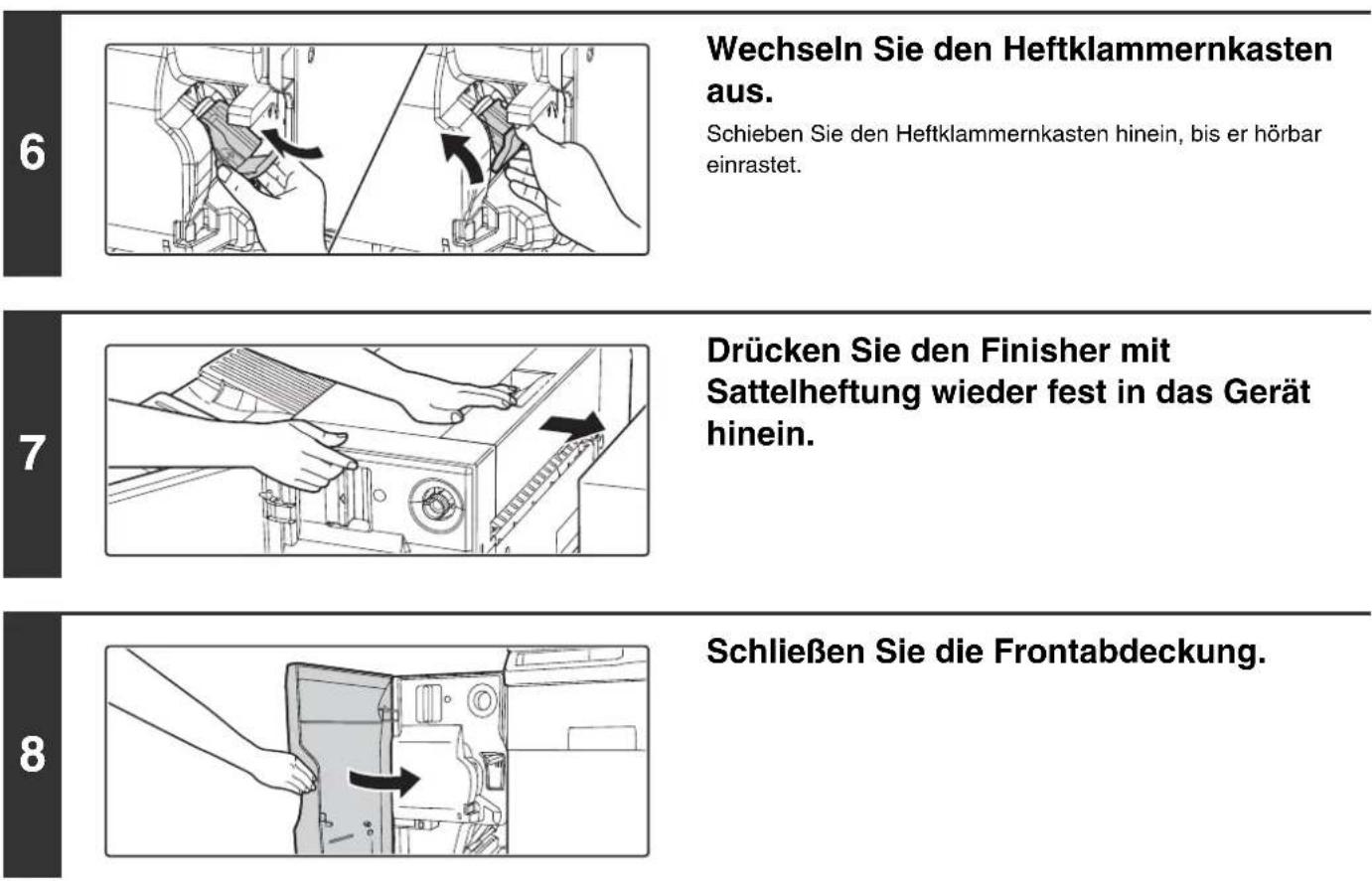 6

Wechseln Sie den Heftklammernkasten aus.

Schieben Sie den Heftklammernkasten hinein, bis er hörbar einrastet.

7

Drücken Sie den Finisher mit Sattelheftung wieder fest in das Gerät hinein.

8

Schließen Sie die Frontabdeckung.