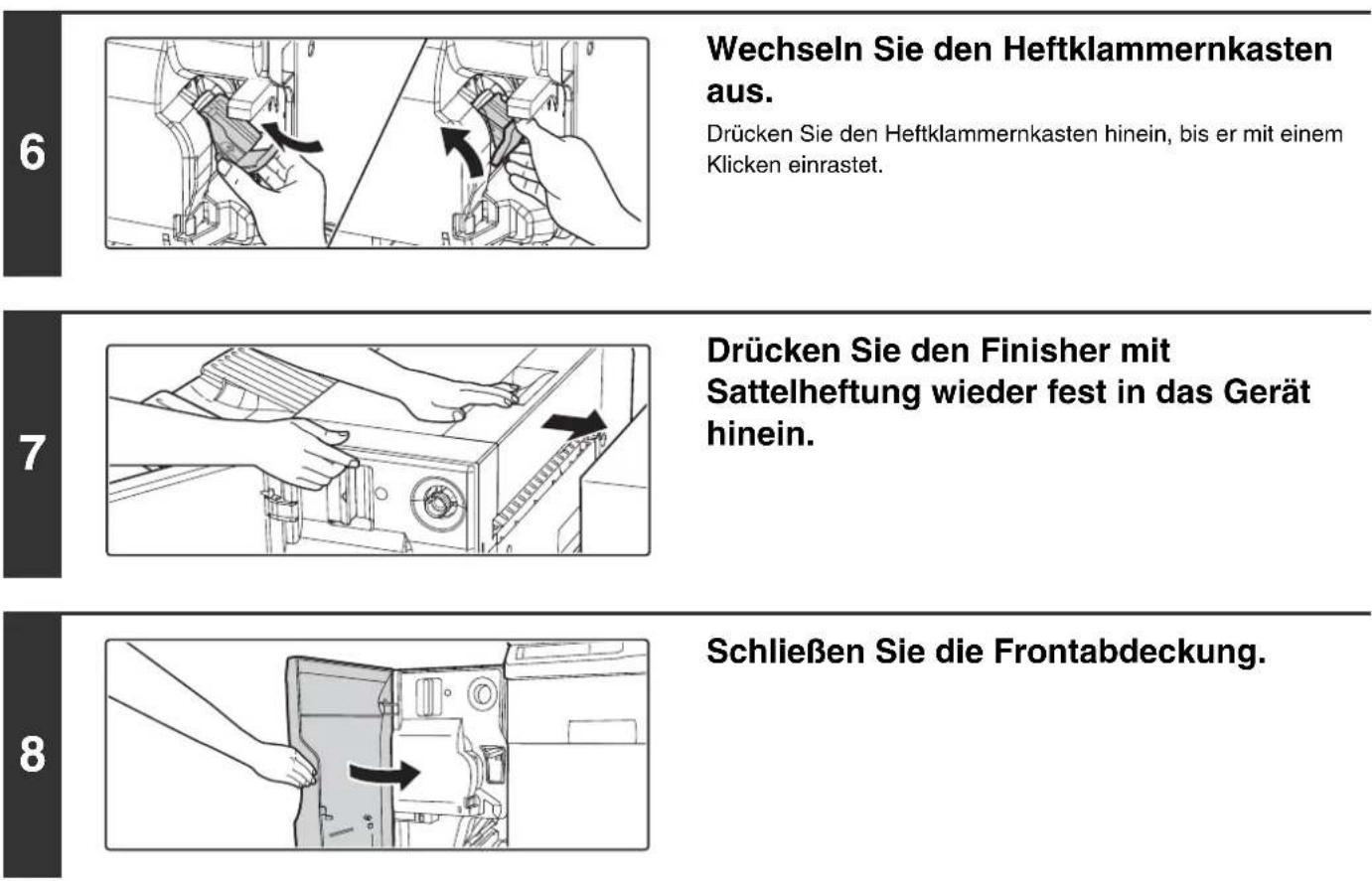 6

Wechseln Sie den Heftklammernkasten aus.

Drücken Sie den Heftklammernkasten hinein, bis er mit einem Klicken einrastet.

7

Drücken Sie den Finisher mit Sattelheftung wieder fest in das Gerät hinein.

8

Schließen Sie die Frontabdeckung.