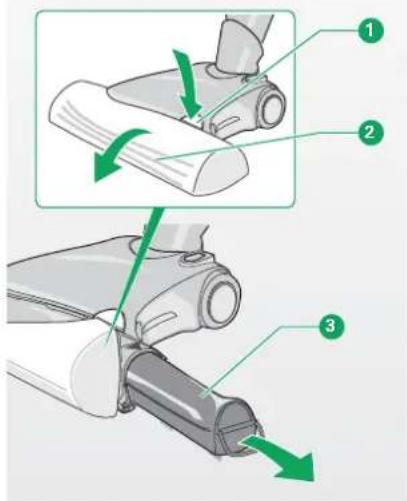 1
2
3