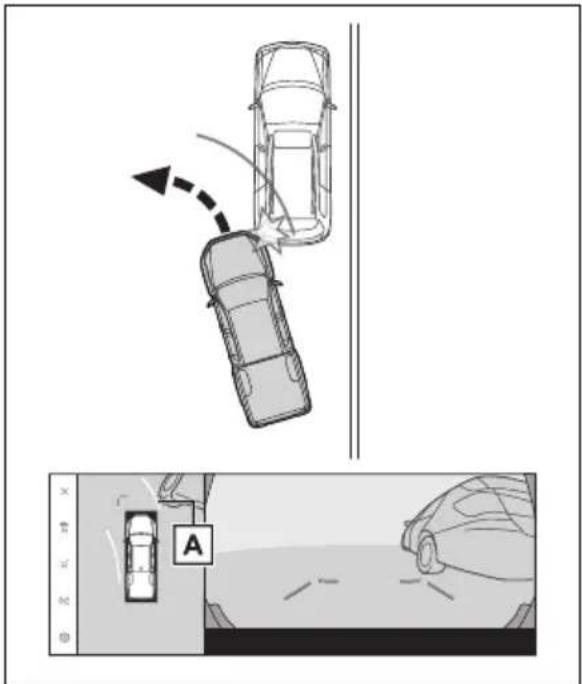 A