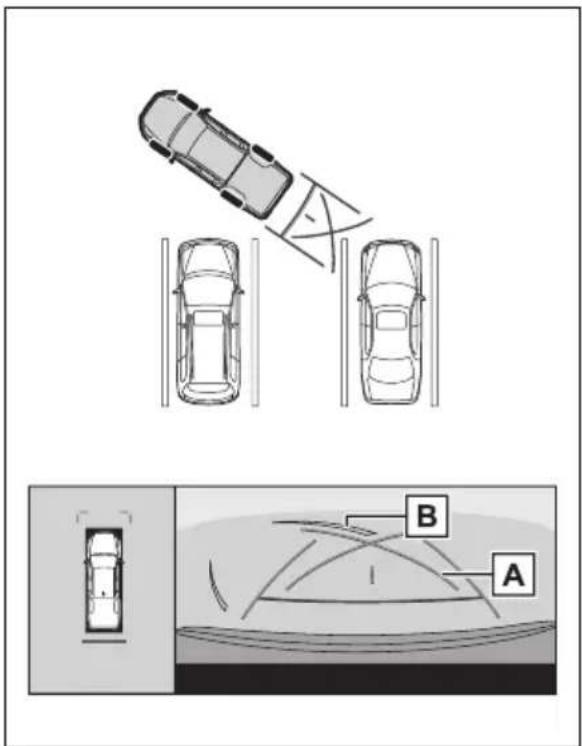 B

A