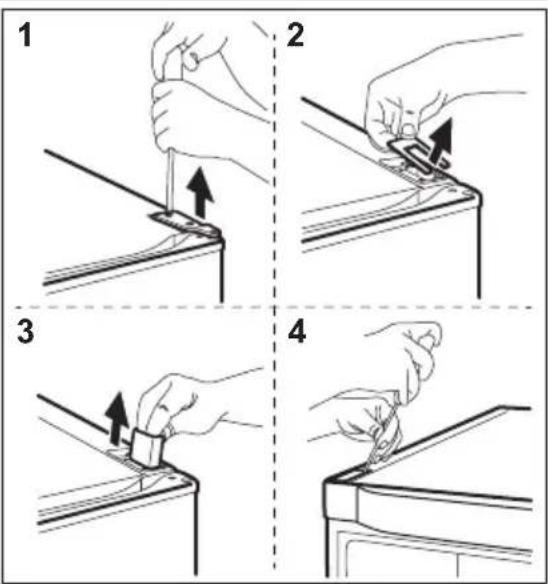 1
2
3
4