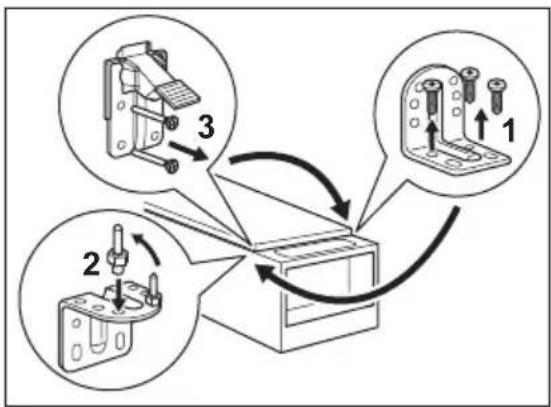 3
1
2