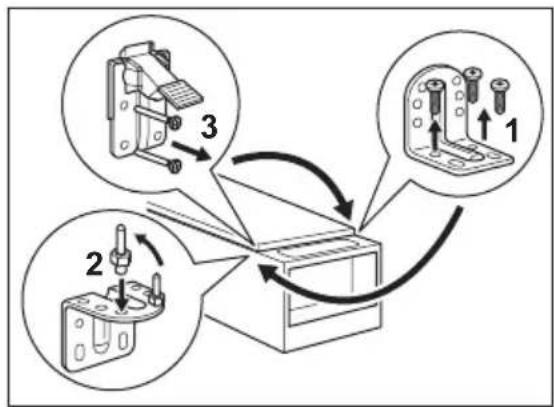 3
1
2