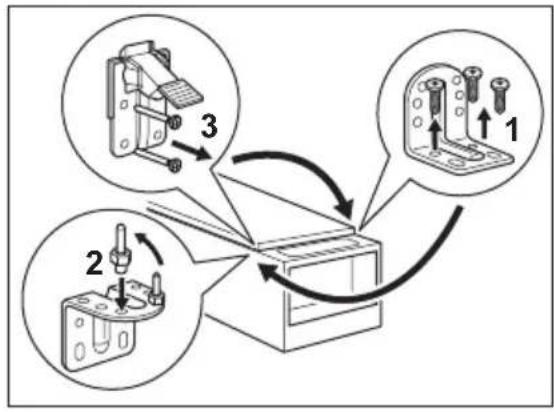 3
1
2