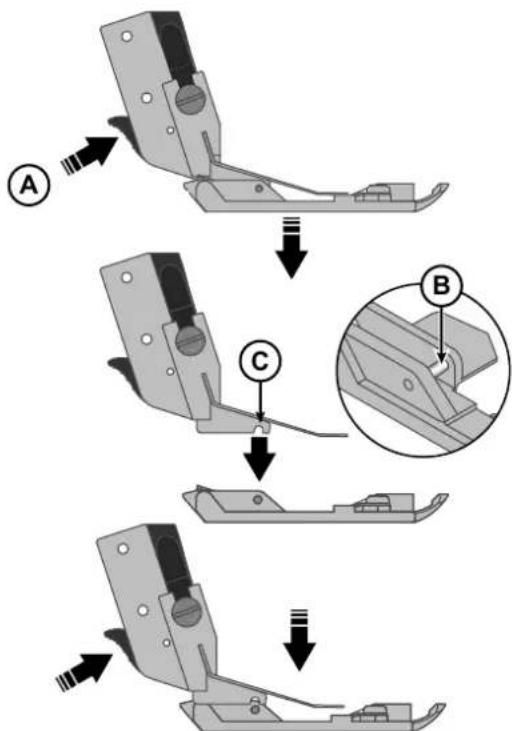 A
B
C