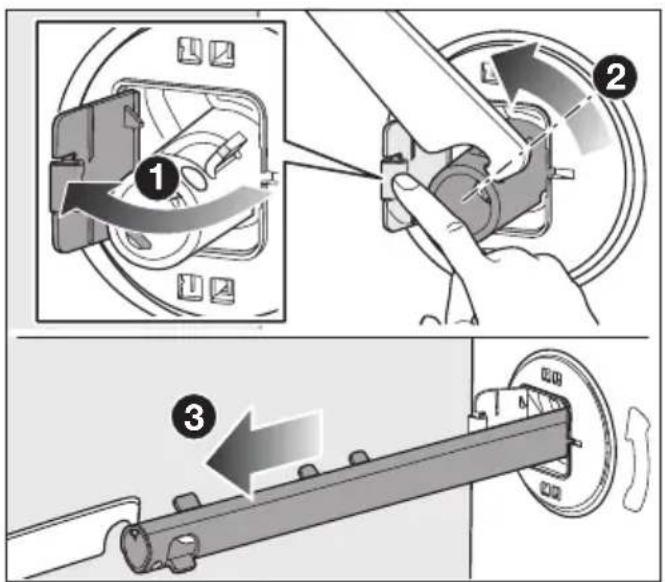 1
2
3