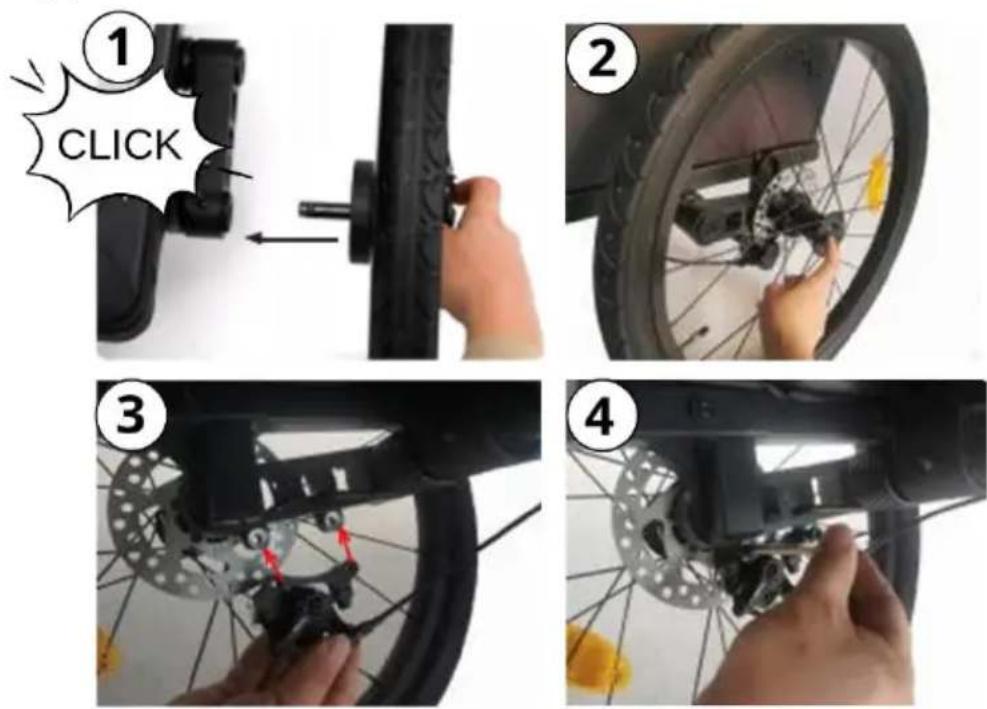 1
CLICK
2
3
4