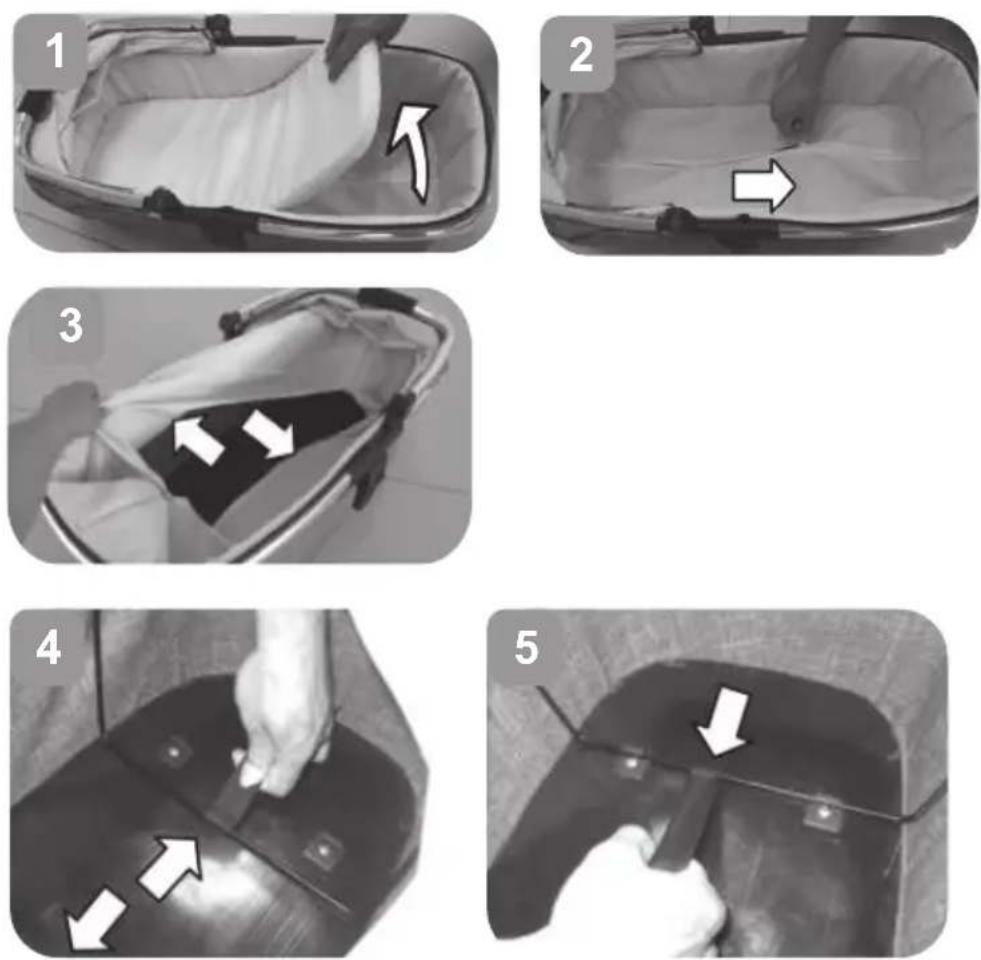 1

2

3

4

5