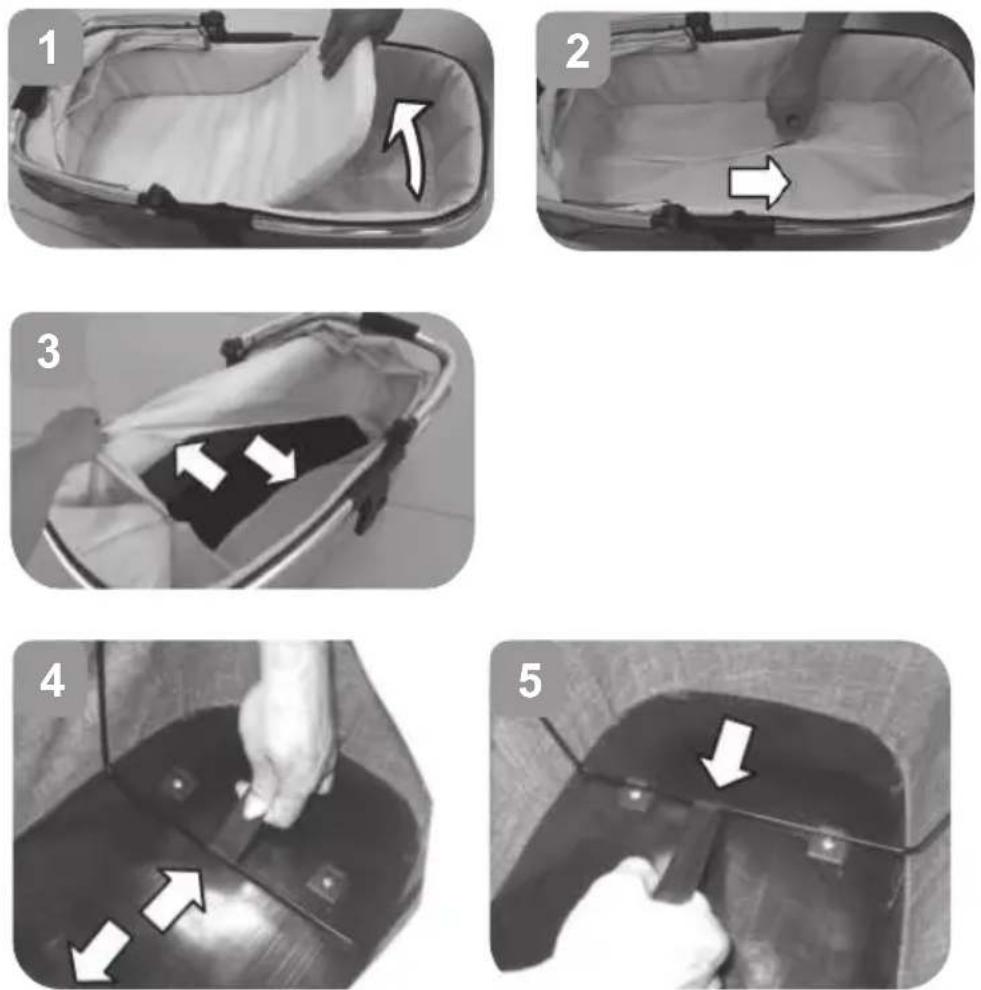 1

2

3

4

5