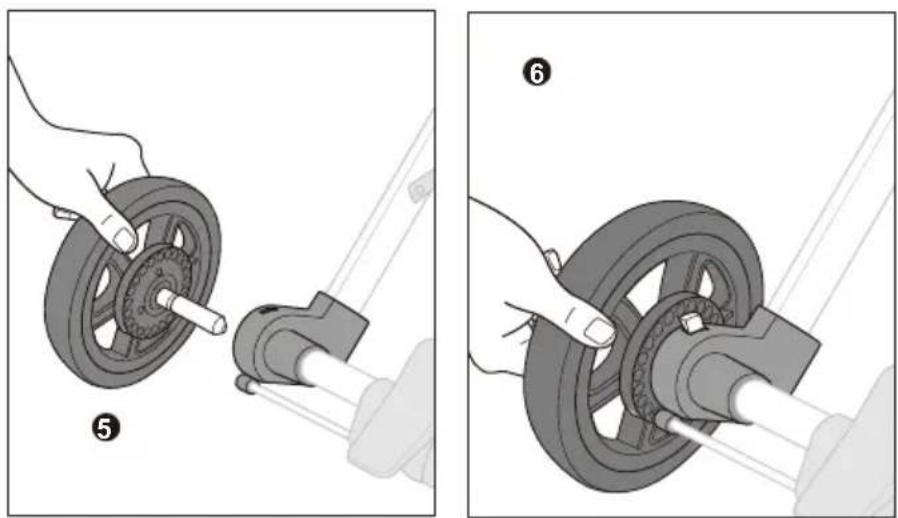 5

6