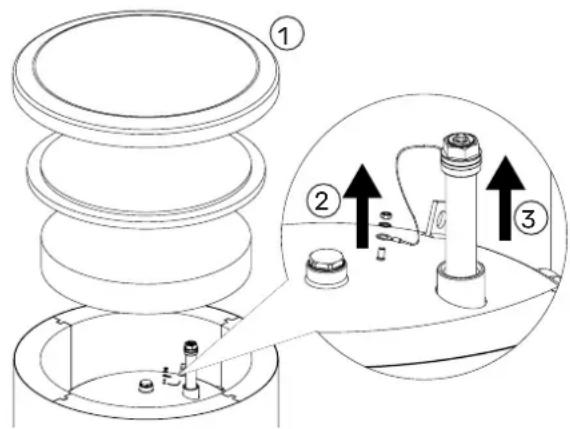 1
2
3