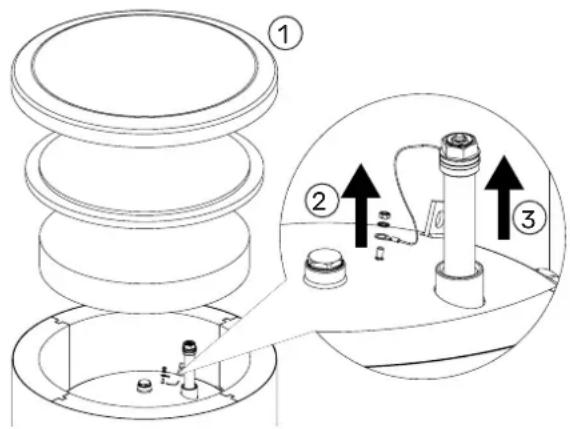 1
2
3