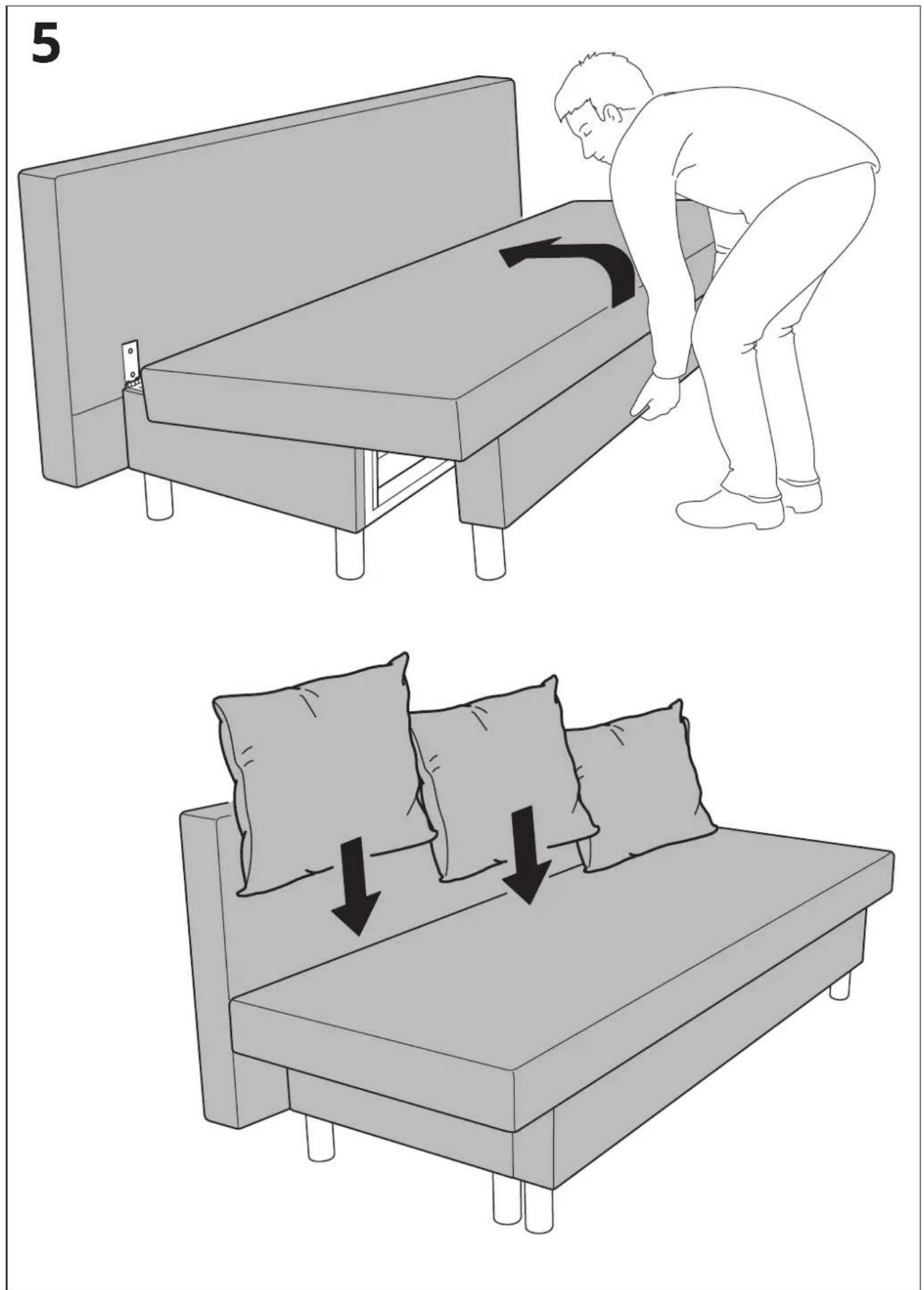 5