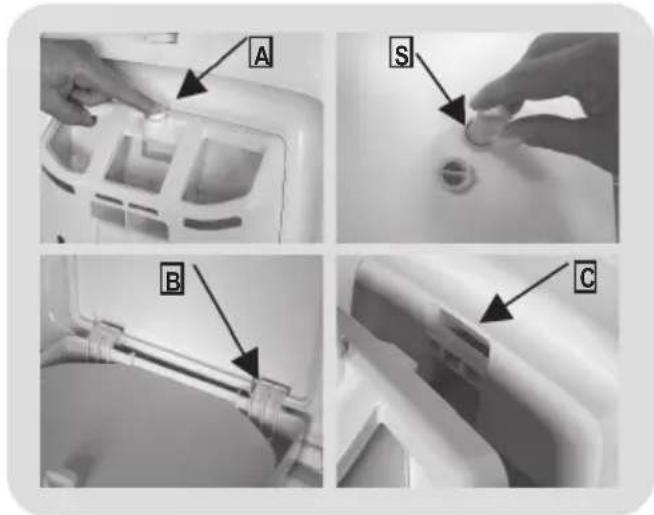 A

S

B

C