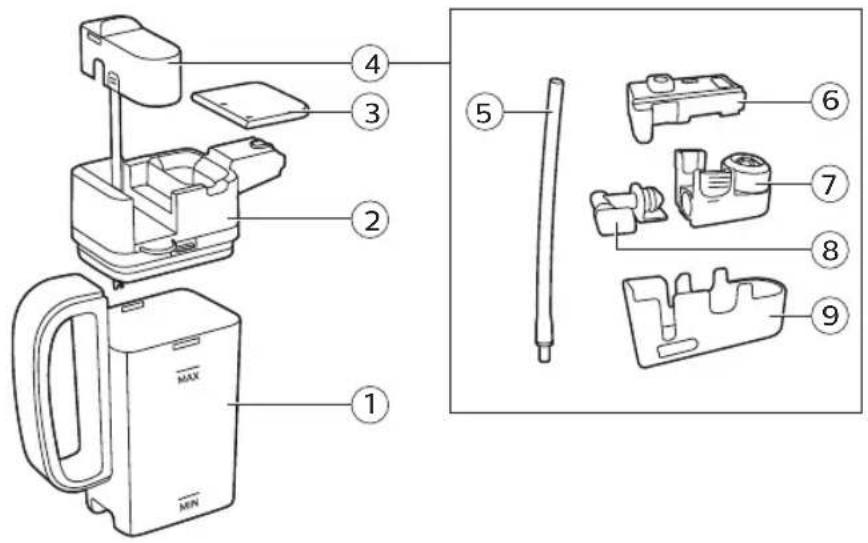 4
3
2
MAX
1
MIN
5
6
7
8
9