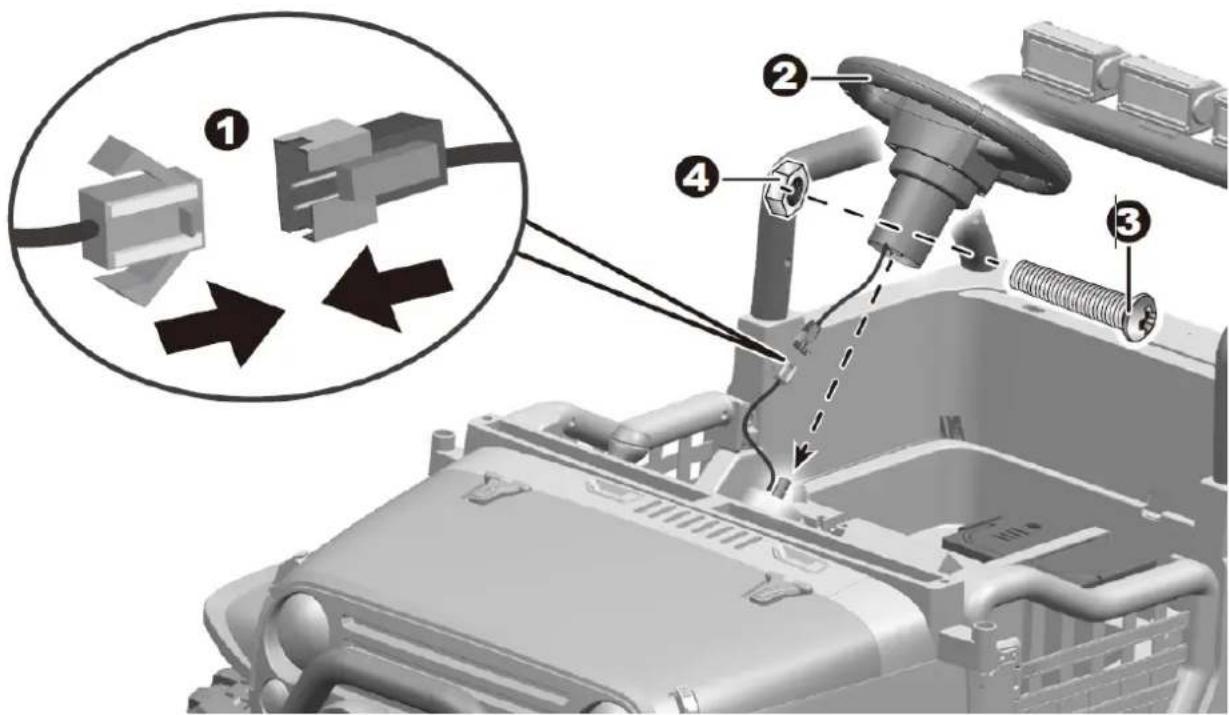 1
2
4
3