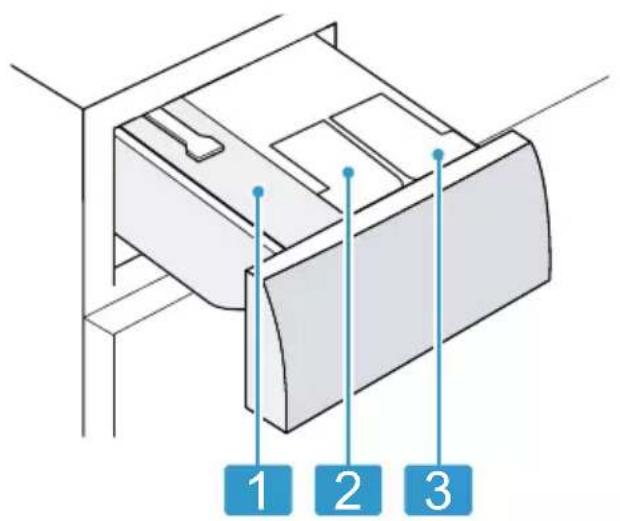 1 2 3