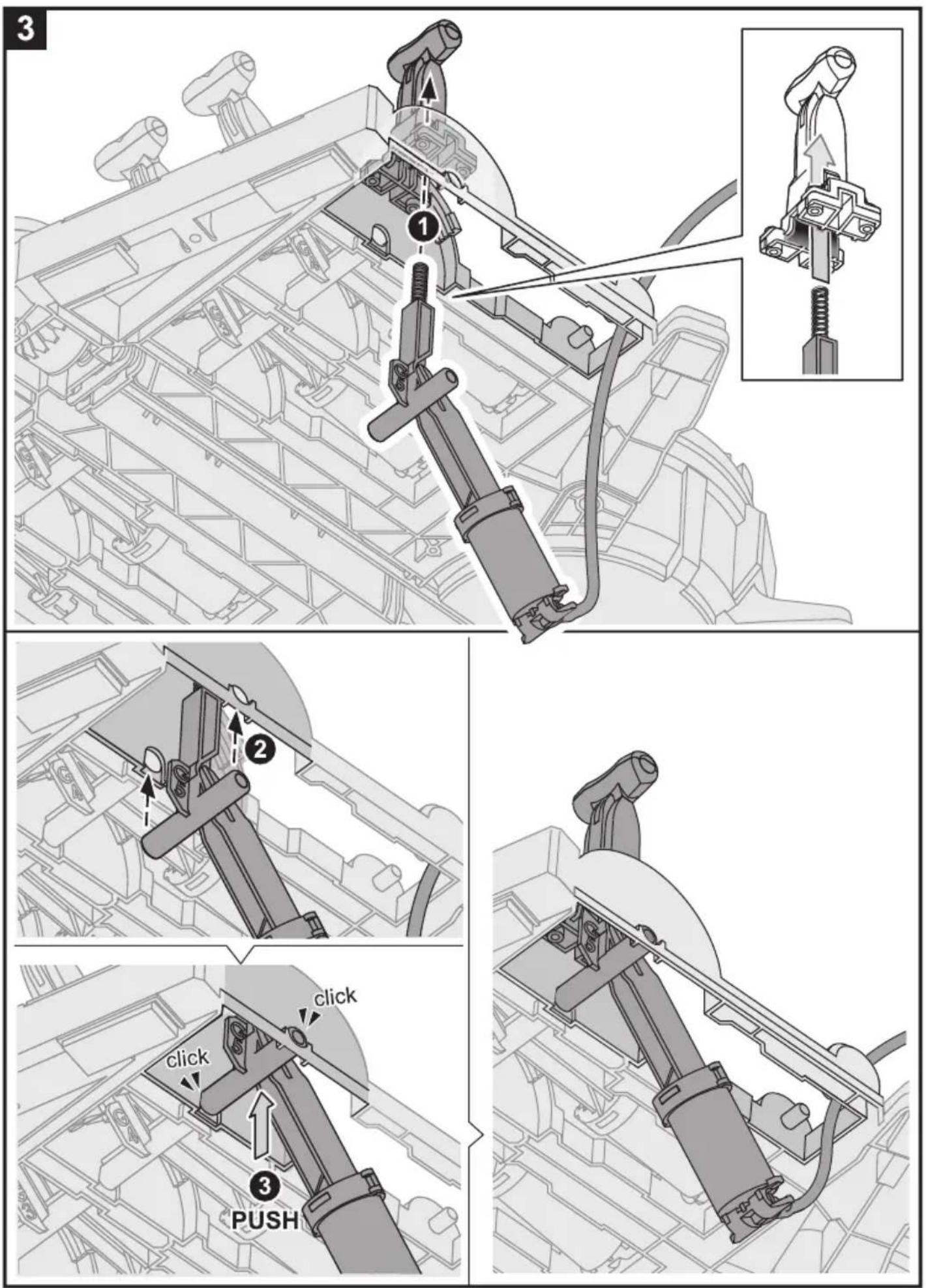 3

1

2

click

click

3
PUSH