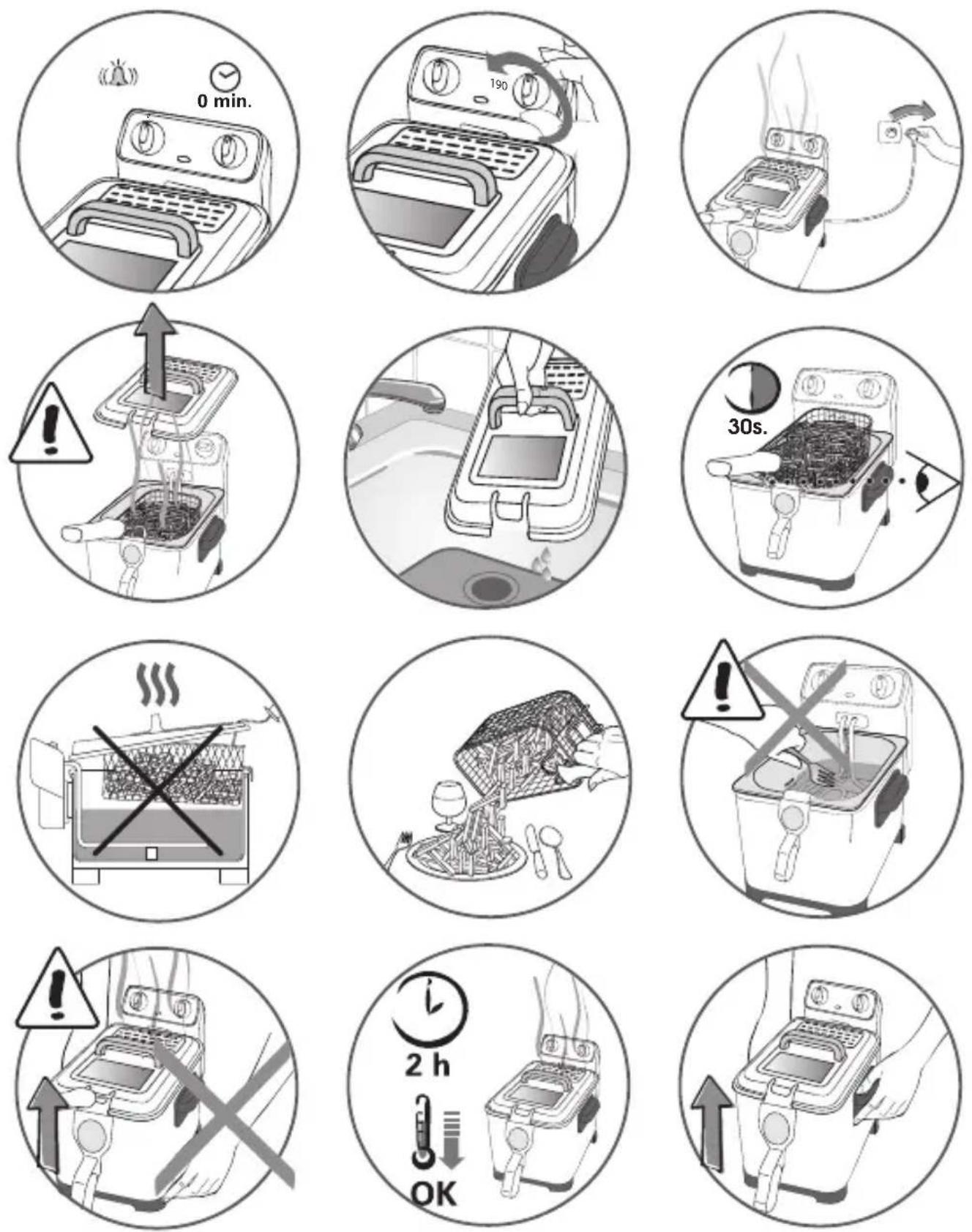 0 min.

190

30s.

2 h

OK