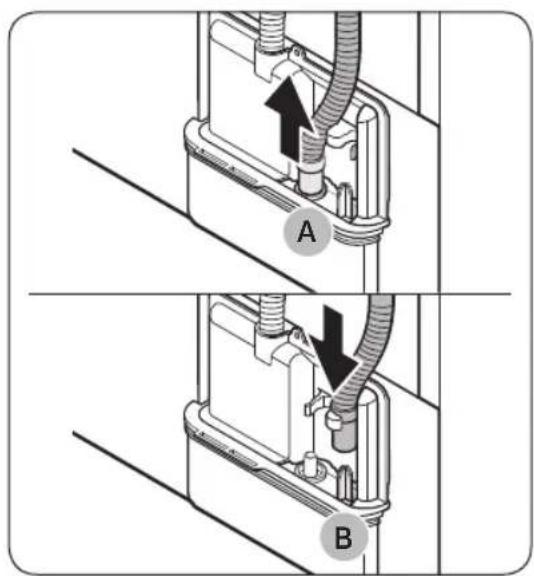 A

B