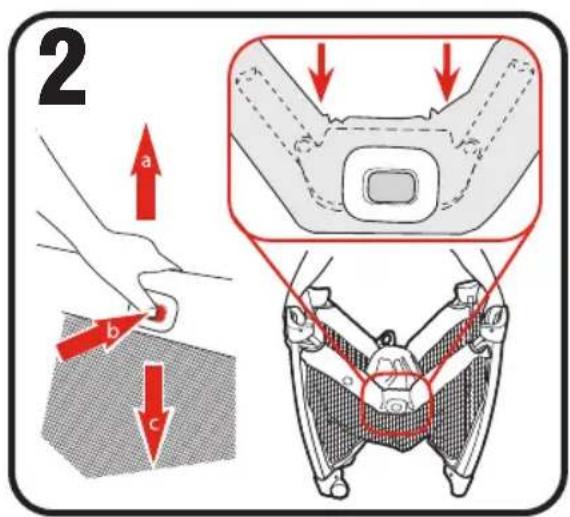 2

a

b

c