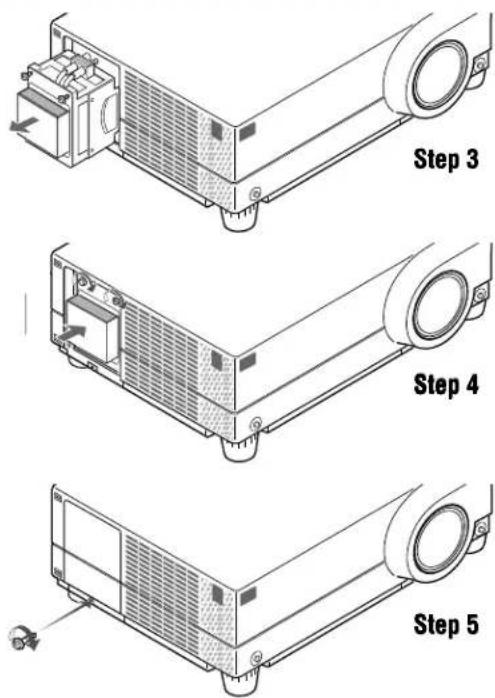 Step 3

Step 4

Step 5