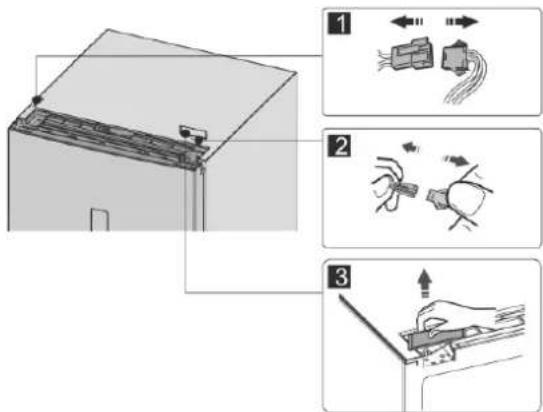 1

2

3