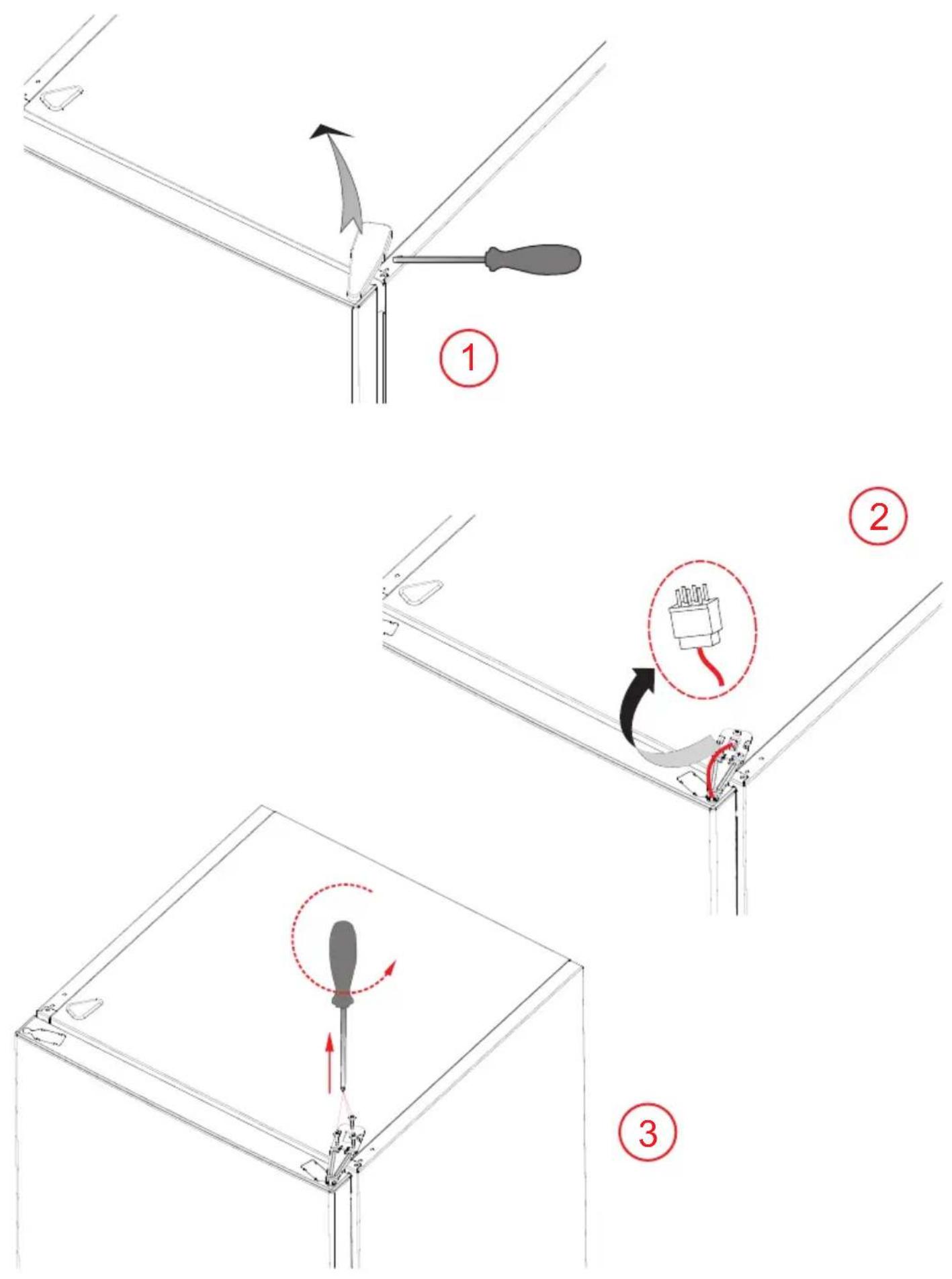 1

2

3