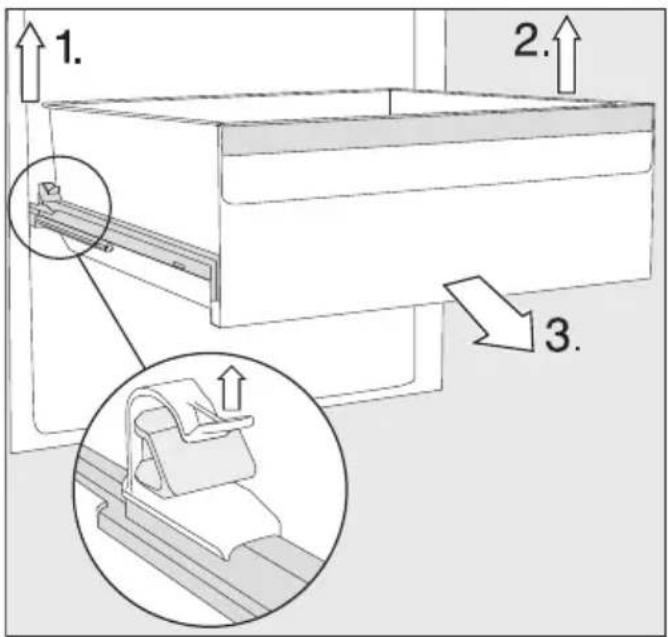 1.

2.

3.