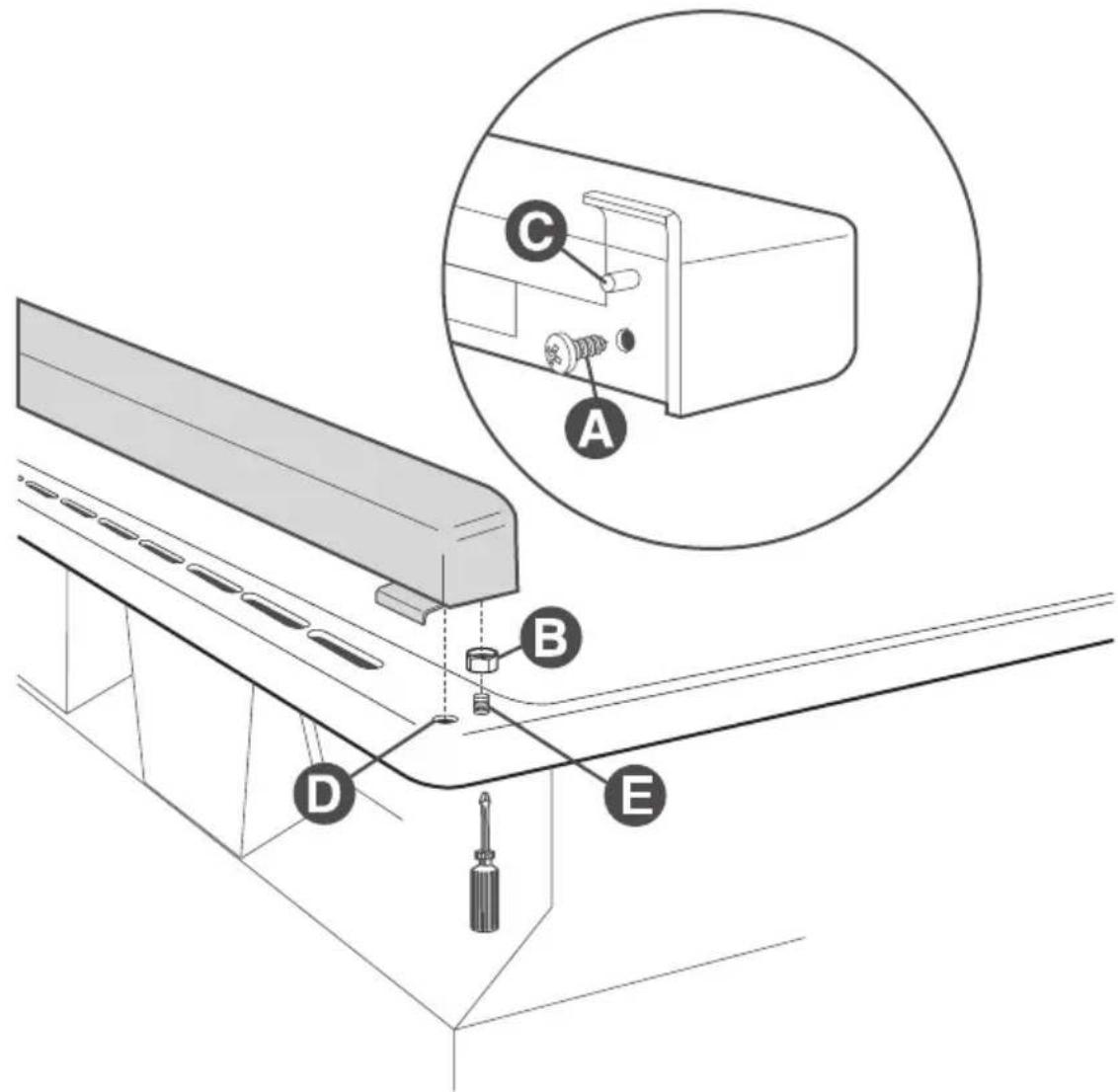 C
A
B
D
E